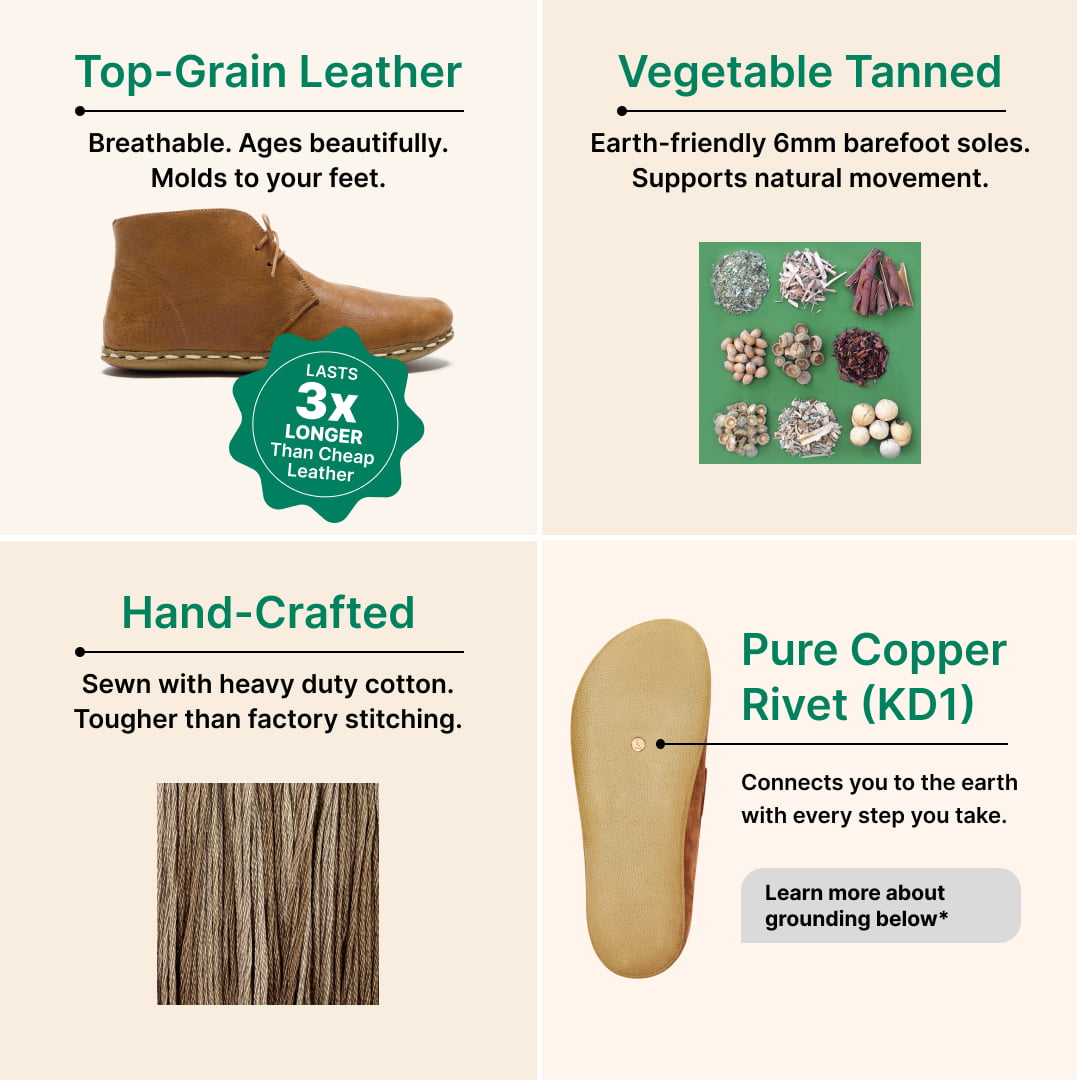 Top-Grain Leather

Breathable. Ages beautifully. Molds to your feet.

LASTS 3x LONGER Than Cheap Leather

Vegetable Tanned

Earth-friendly 6mm barefoot soles. Supports natural movement.

Hand-Crafted

Sewn with heavy duty cotton. Tougher than factory stitching.

Pure Copper Rivet (KD1)

Connects you to the earth with every step you take.

Learn more about grounding below*