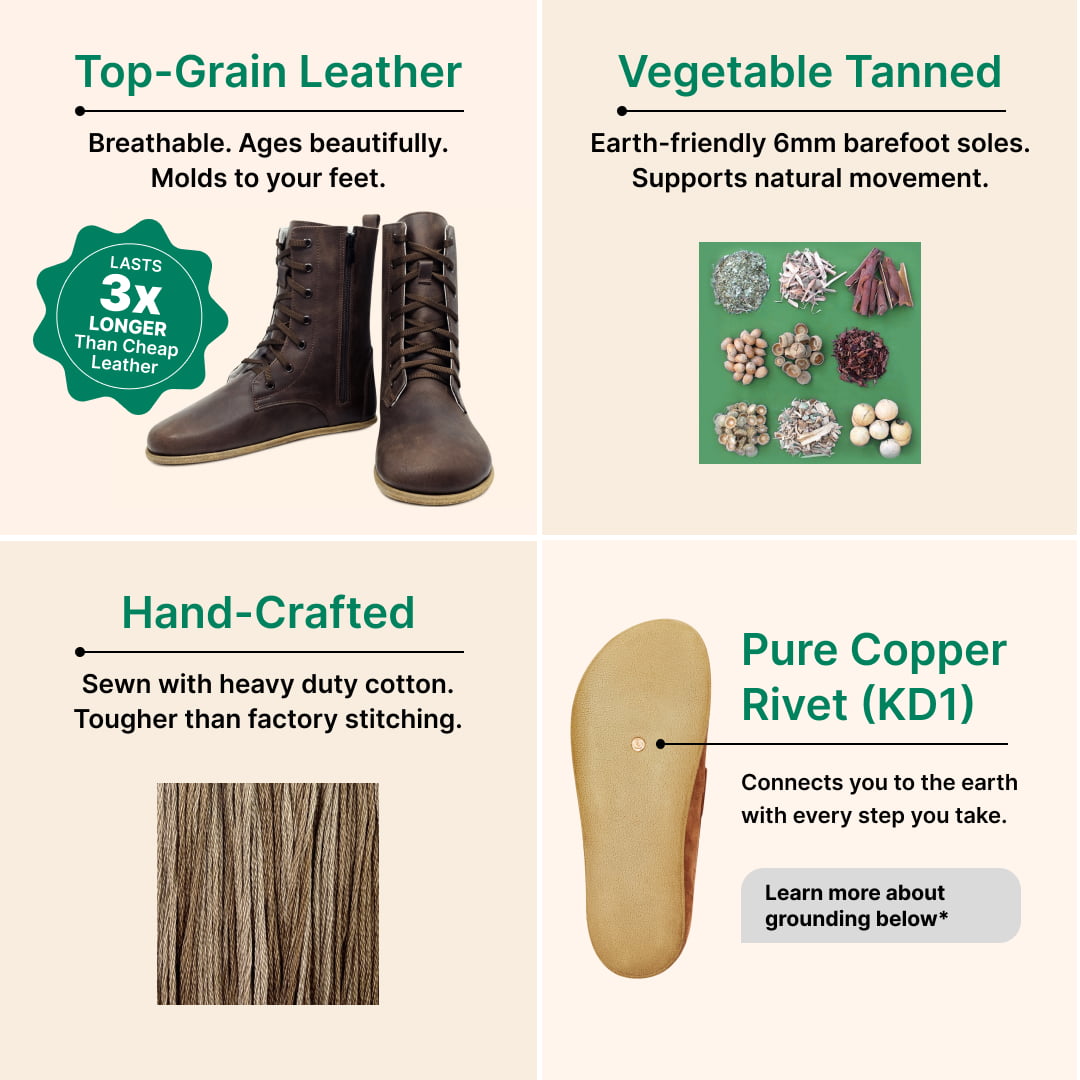 Top-Grain Leather

Breathable. Ages beautifully. Molds to your feet.

LASTS
3x
LONGER
Than Cheap Leather

Vegetable Tanned

Earth-friendly 6mm barefoot soles. Supports natural movement.

Hand-Crafted

Sewn with heavy duty cotton. Tougher than factory stitching.

Pure Copper Rivet (KD1)

Connects you to the earth with every step you take.

Learn more about grounding below*