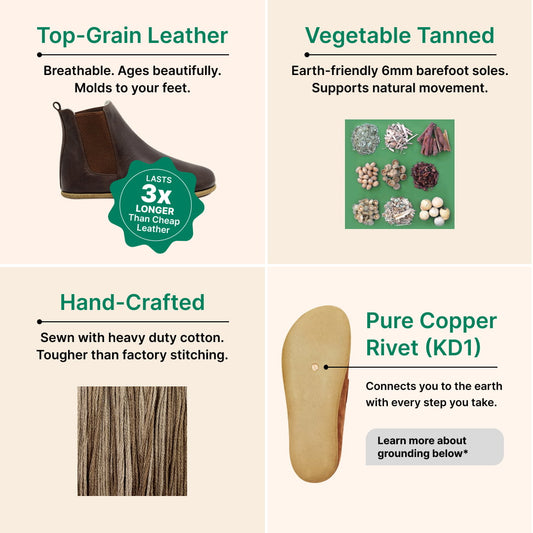 Top-Grain Leather

Breathable. Ages beautifully. Molds to your feet.

LASTS 3x LONGER Than Cheap Leather

Vegetable Tanned

Earth-friendly 6mm barefoot soles. Supports natural movement.

Hand-Crafted

Sewn with heavy duty cotton. Tougher than factory stitching.

Pure Copper Rivet (KD1)

Connects you to the earth with every step you take.

Learn more about grounding below*