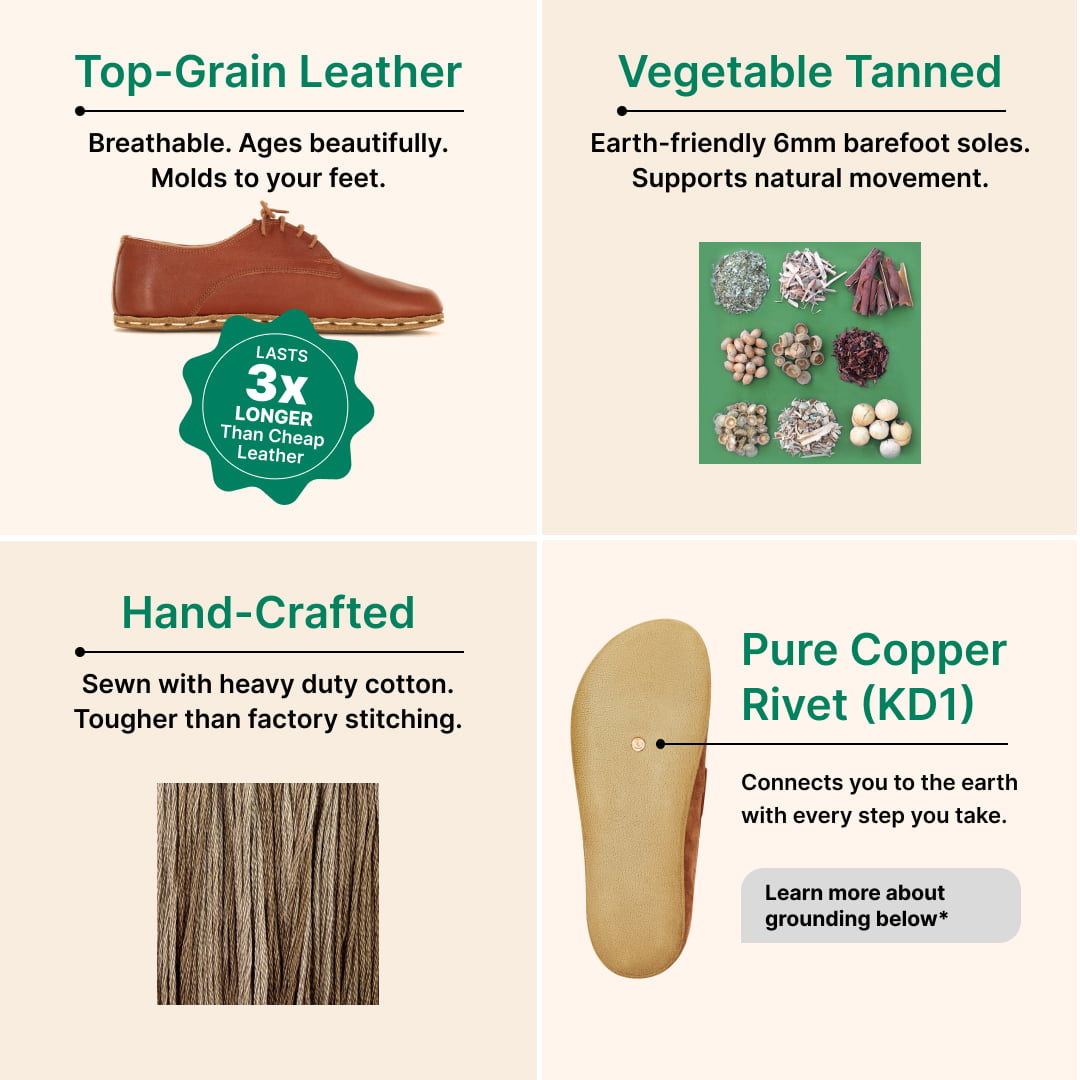 Top-Grain Leather

Breathable. Ages beautifully. Molds to your feet.

LASTS 3x LONGER Than Cheap Leather

Vegetable Tanned

Earth-friendly 6mm barefoot soles. Supports natural movement.

Hand-Crafted

Sewn with heavy duty cotton. Tougher than factory stitching.

Pure Copper Rivet (KD1)

Connects you to the earth with every step you take.

Learn more about grounding below*