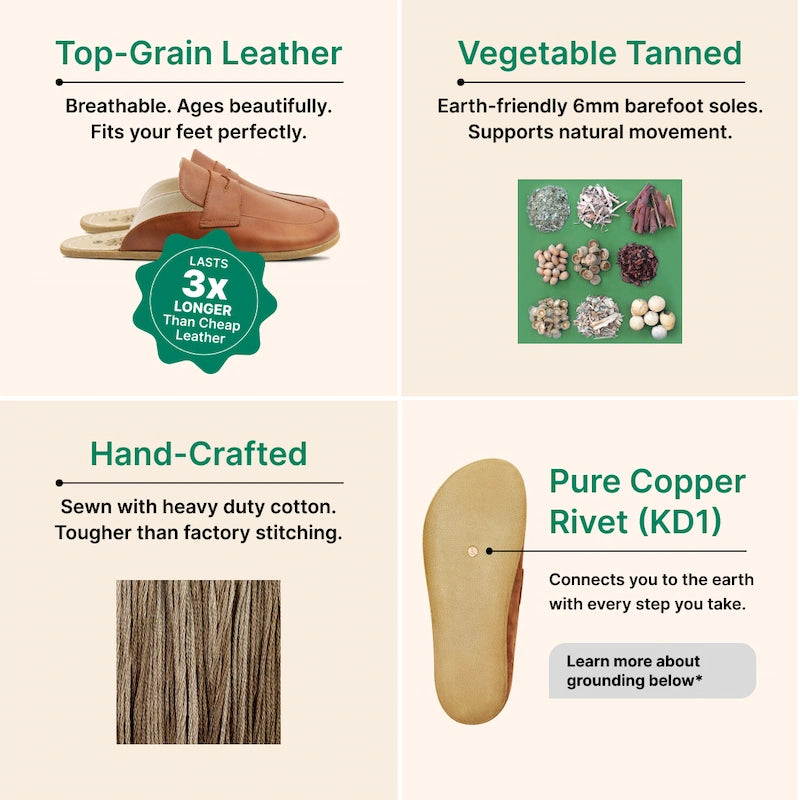 Top-Grain Leather

Breathable. Ages beautifully. Fits your feet perfectly.

LASTS 3x LONGER Than Cheap Leather

Vegetable Tanned

Earth-friendly 6mm barefoot soles. Supports natural movement.

Hand-Crafted

Sewn with heavy duty cotton. Tougher than factory stitching.

Pure Copper Rivet (KD1)

Connects you to the earth with every step you take.

Learn more about grounding below*