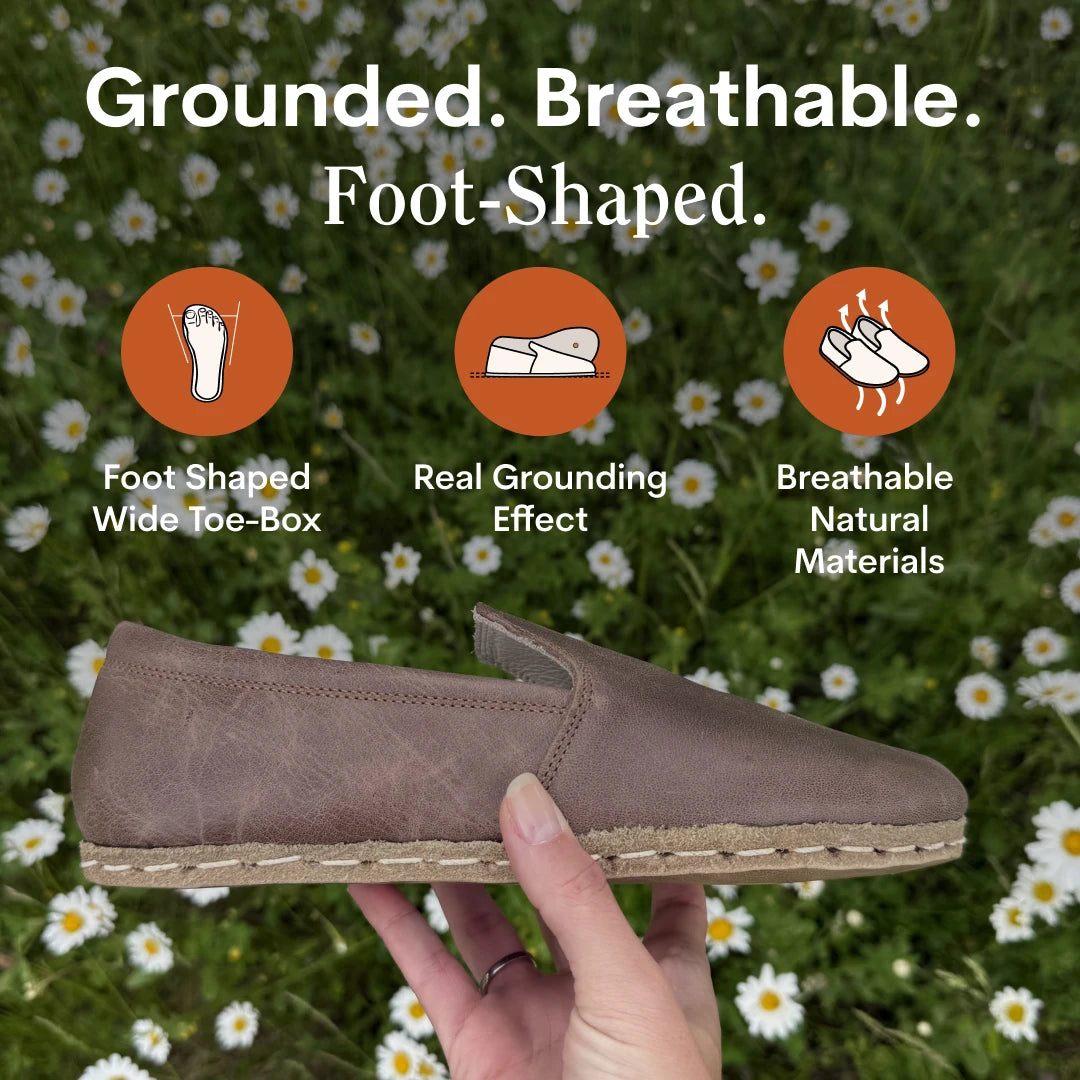 Grounded. Breathable.
Foot-Shaped.

Foot Shaped Wide Toe-Box

Real Grounding Effect

Breathable Natural Materials