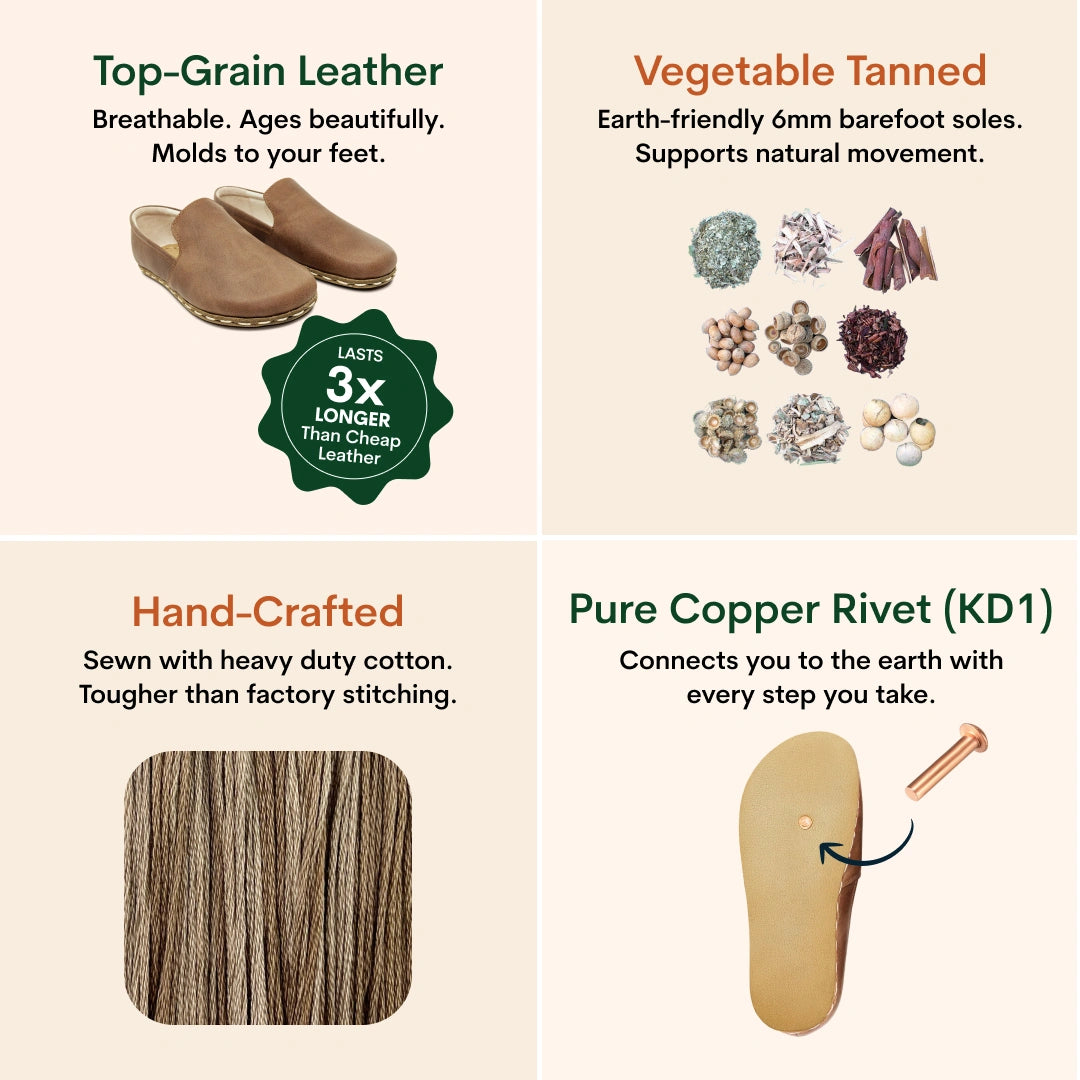 Top-Grain Leather

Breathable. Ages beautifully. Molds to your feet.

LASTS 3x LONGER Than Cheap Leather

Vegetable Tanned

Earth-friendly 6mm barefoot soles. Supports natural movement.

Hand-Crafted

Sewn with heavy duty cotton. Tougher than factory stitching.

Pure Copper Rivet (KD1)

Connects you to the earth with every step you take.