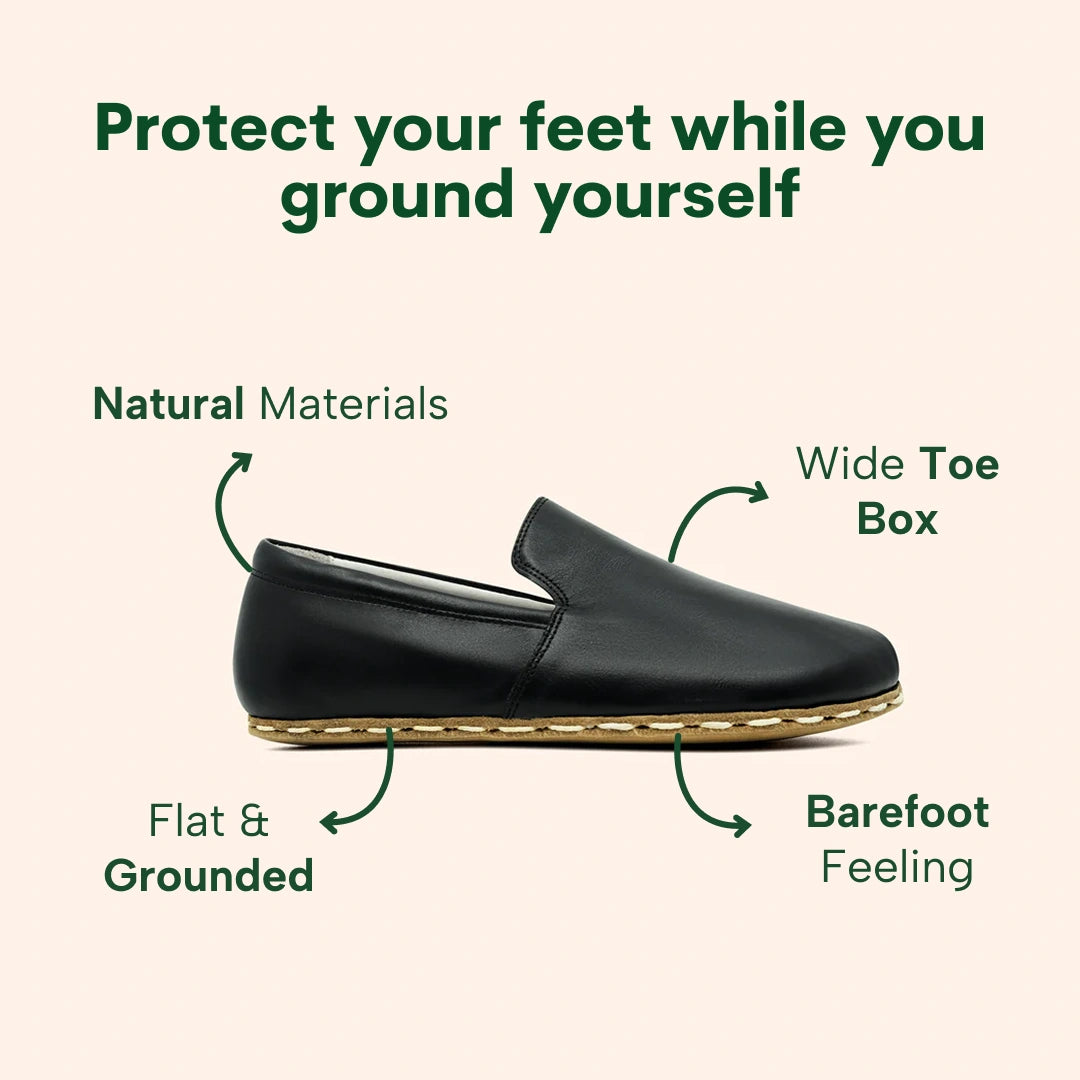 Protect your feet while you ground yourself

Natural Materials

Wide Toe Box

Flat & Grounded

Barefoot Feeling