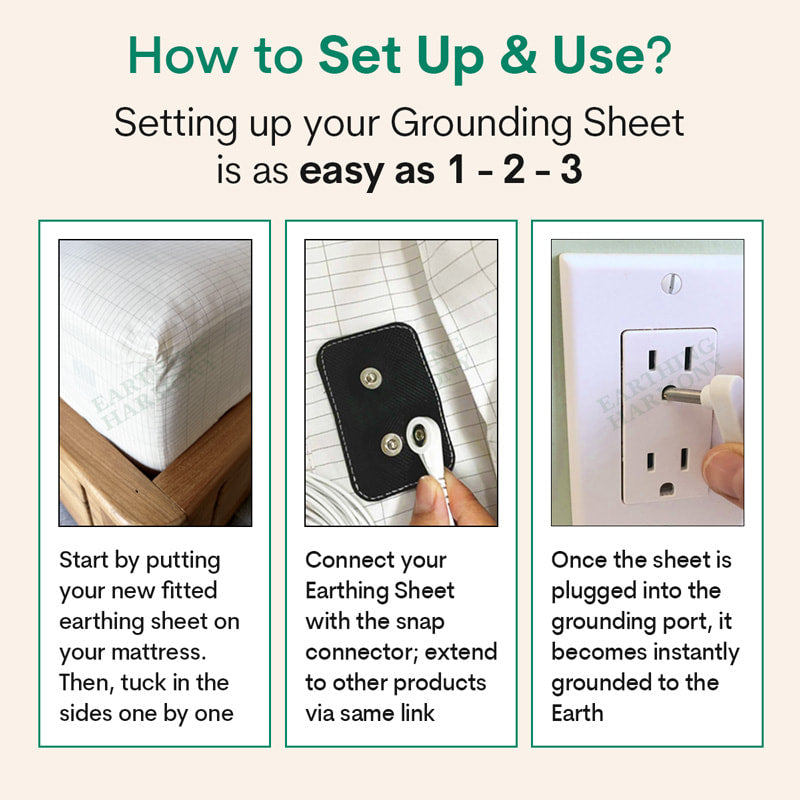 How to Set Up & Use?

Setting up your Grounding Sheet is as easy as 1 - 2 - 3

EARTHING HARMONY

Start by putting your new fitted earthing sheet on your mattress. Then, tuck in the sides one by one

EARTHING HARMONY

Connect your Earthing Sheet with the snap connector; extend to other products via same link

EARTHING HARMONY

Once the sheet is plugged into the grounding port, it becomes instantly grounded to the Earth