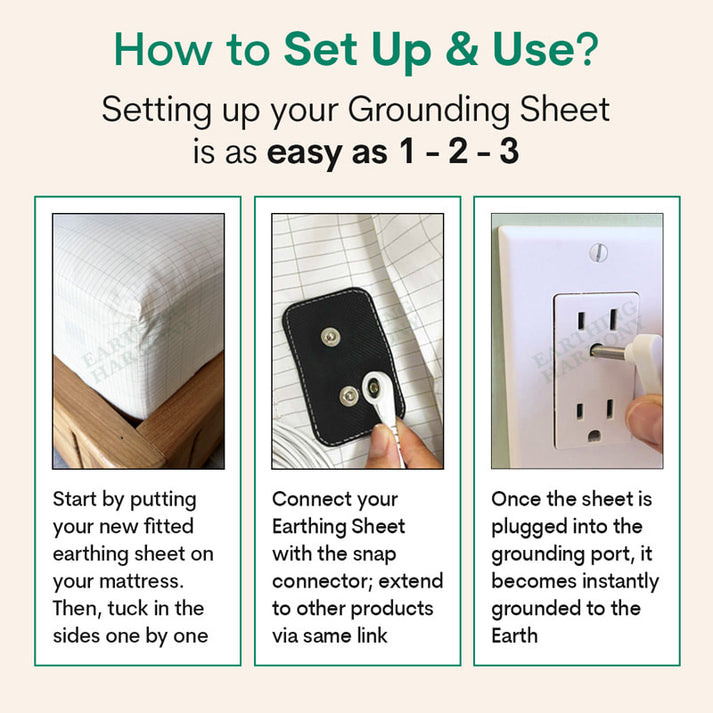 How to Set Up & Use?

Setting up your Grounding Sheet is as easy as 1 - 2 - 3

EARTHING HARMONY

Start by putting your new fitted earthing sheet on your mattress. Then, tuck in the sides one by one

EARTHING HARMONY

Connect your Earthing Sheet with the snap connector; extend to other products via same link

EARTHING HARMONY

Once the sheet is plugged into the grounding port, it becomes instantly grounded to the Earth