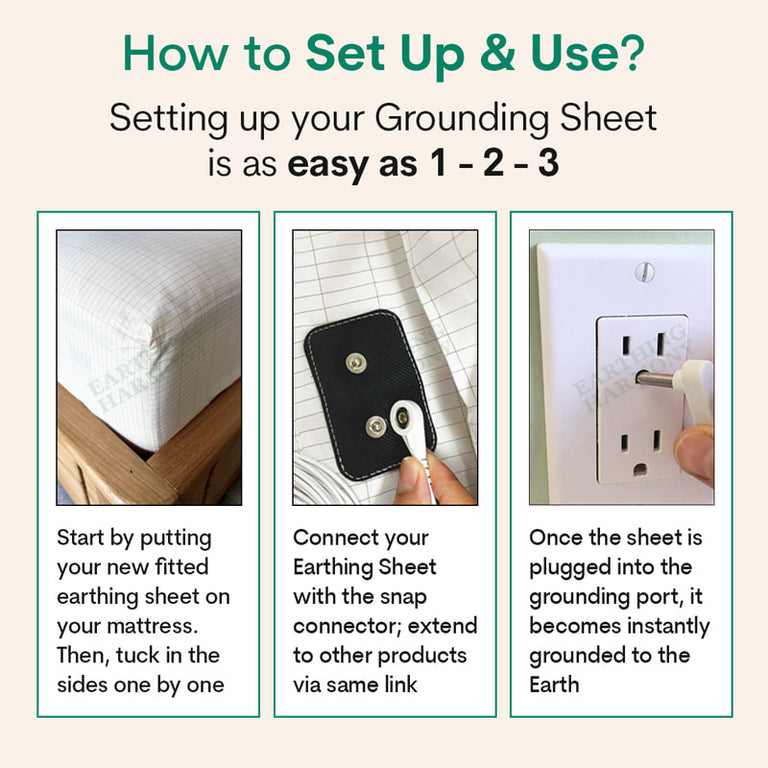 How to Set Up & Use?

Setting up your Grounding Sheet is as easy as 1 - 2 - 3

EARTHING HARMONY

Start by putting your new fitted earthing sheet on your mattress. Then, tuck in the sides one by one

EARTHING HARMONY

Connect your Earthing Sheet with the snap connector; extend to other products via same link

EARTHING HARMONY

Once the sheet is plugged into the grounding port, it becomes instantly grounded to the Earth